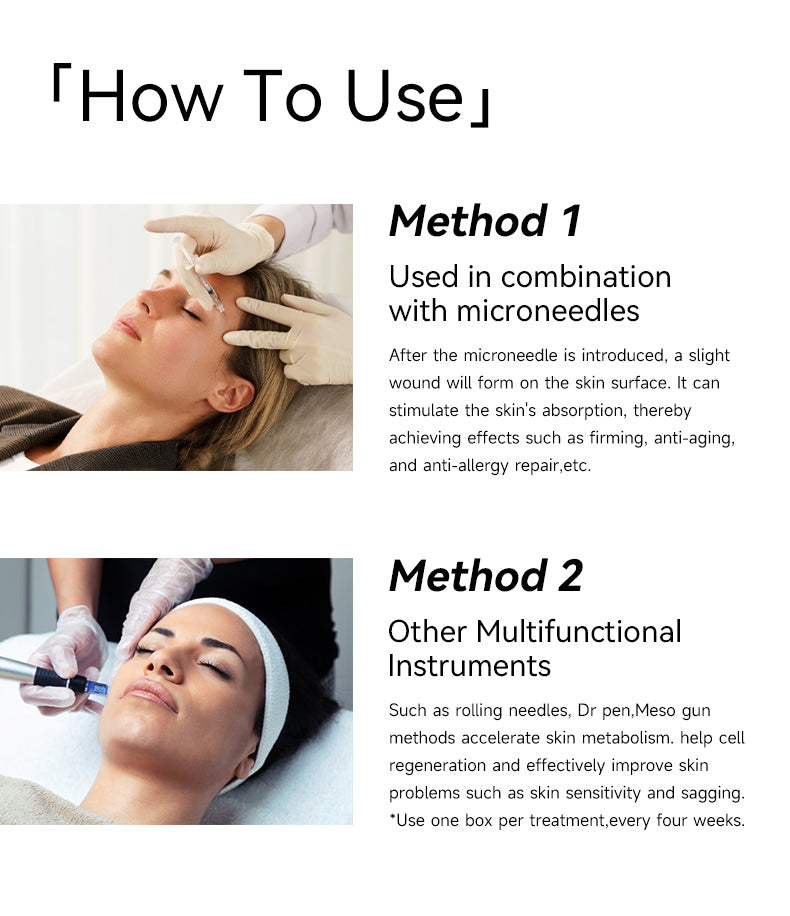 「How To Use」

Method 1

Used in combination with microneedles

After the microneedle is introduced, a slight wound will form on the skin surface. It can stimulate the skin's absorption, thereby achieving effects such as firming, anti-aging, and anti-allergy repair,etc.

Method 2

Other Multifunctional Instruments

Such as rolling needles, Dr pen,Meso gun methods accelerate skin metabolism. help cell regeneration and effectively improve skin problems such as skin sensitivity and sagging. *Use one box per treatment,every four weeks.